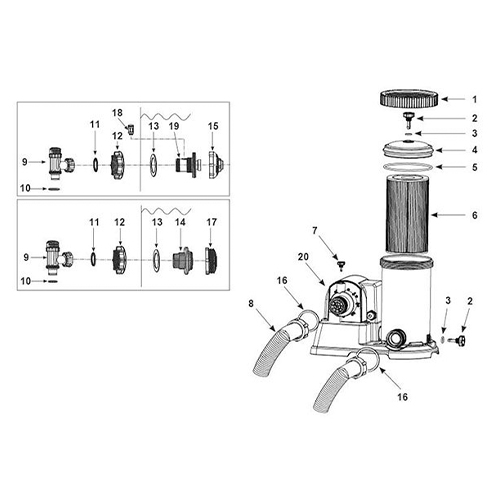 18
11
12
13
19
15
9
10
11
12
13
14
17
9
10
1
2
3
4
5
6
7
20
16
8
3
2
16