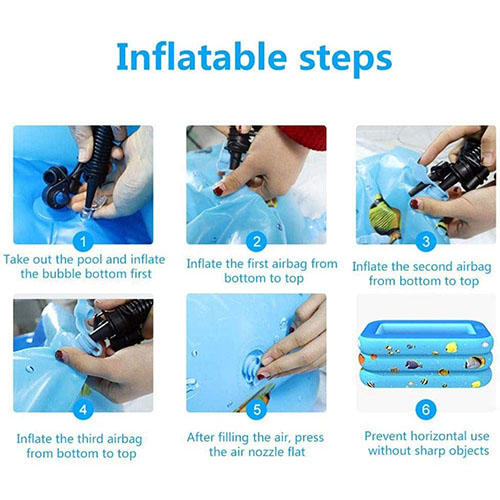 Inflatable steps

1
Take out the pool and inflate the bubble bottom first

2
Inflate the first airbag from bottom to top

3
Inflate the second airbag from bottom to top

4
Inflate the third airbag from bottom to top

5
After filling the air, press the air nozzle flat

6
Prevent horizontal use without sharp objects