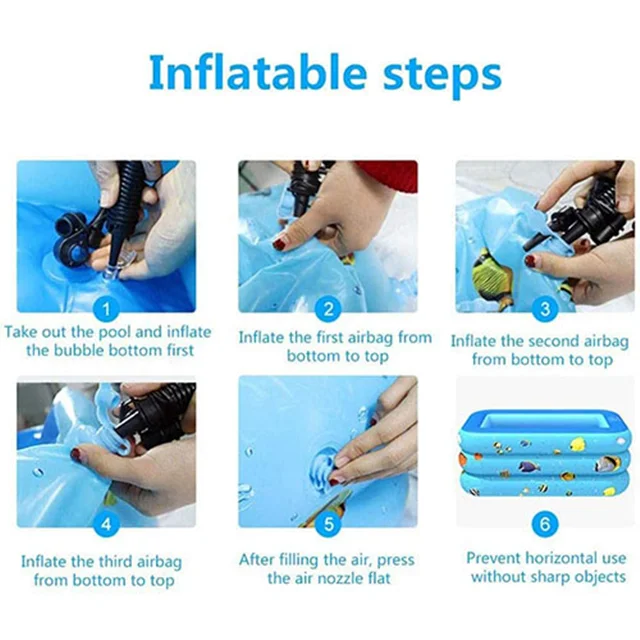 Inflatable steps

1
Take out the pool and inflate the bubble bottom first

2
Inflate the first airbag from bottom to top

3
Inflate the second airbag from bottom to top

4
Inflate the third airbag from bottom to top

5
After filling the air, press the air nozzle flat

6
Prevent horizontal use without sharp objects